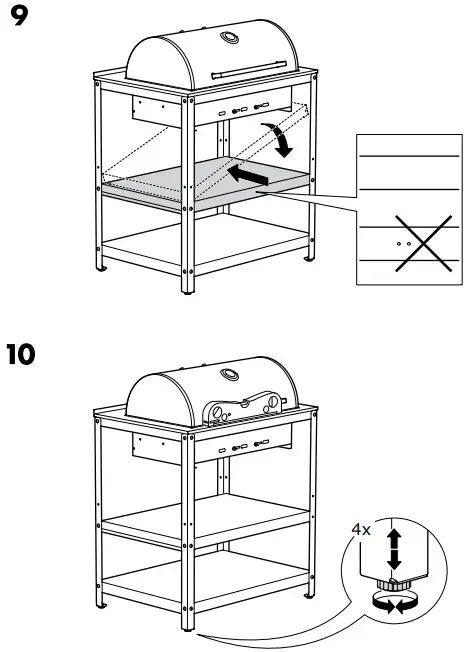 9

10

4x