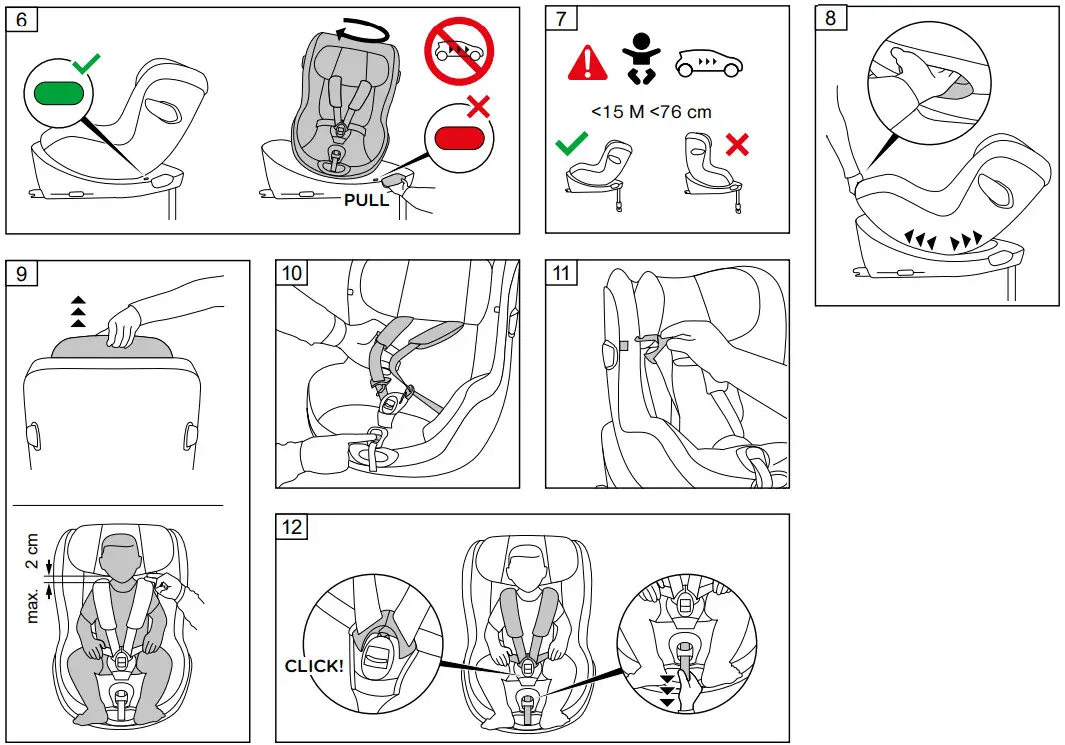 6

PULL

7

<15 M <76 cm

8

9

max. 2 cm

10

11

12

CLICK!