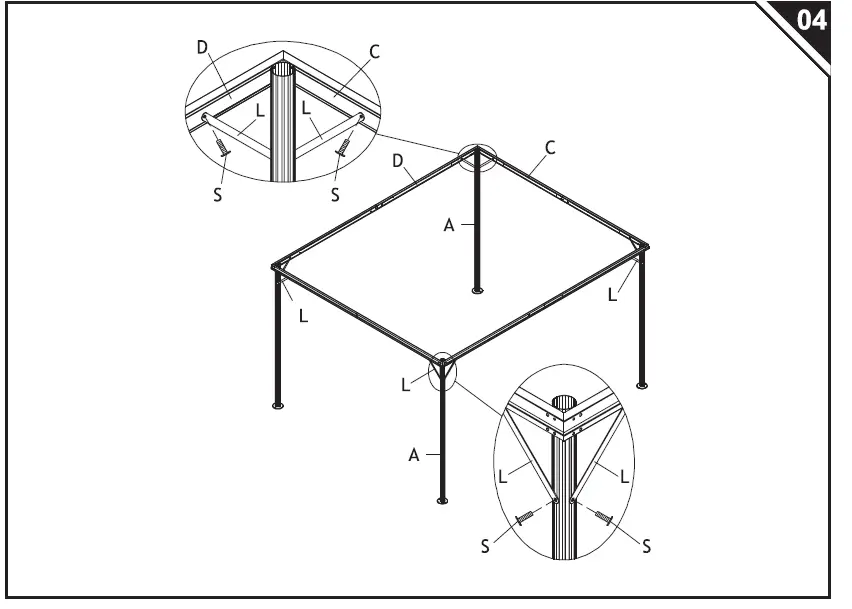 04

D
C
L
L
S
S

D
C
A
L
L
L
A

L
L
S
S