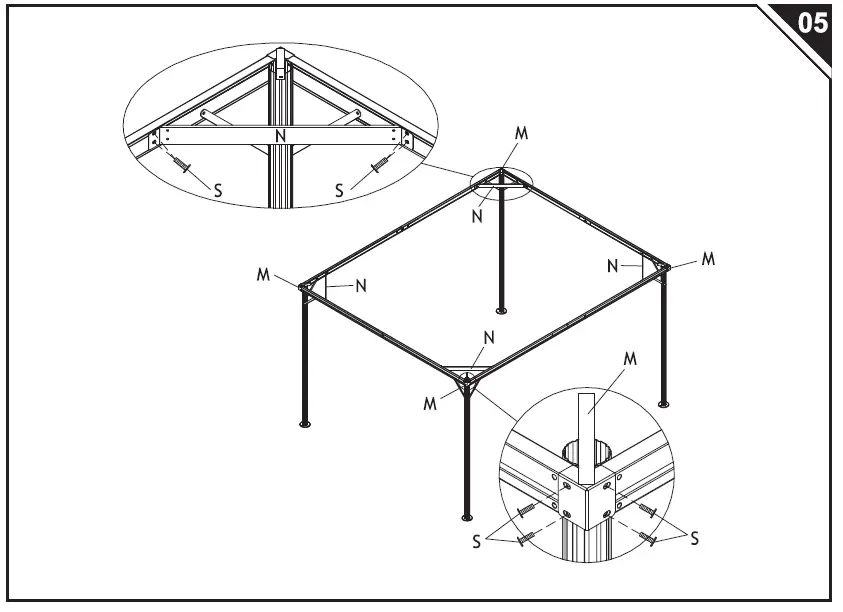 05

N

S

S

M

N

M

N

N

M

N

M

M

S

S