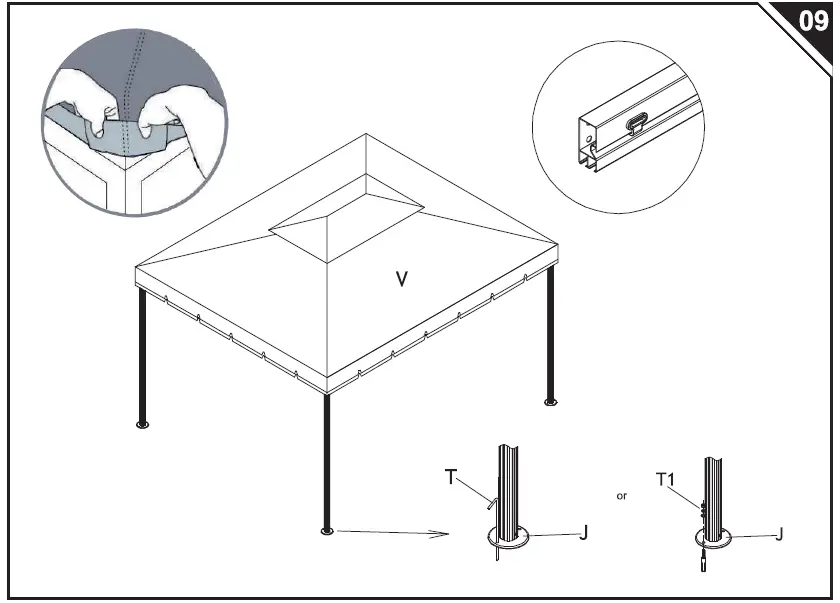 09

V

T

J

or

T1

J