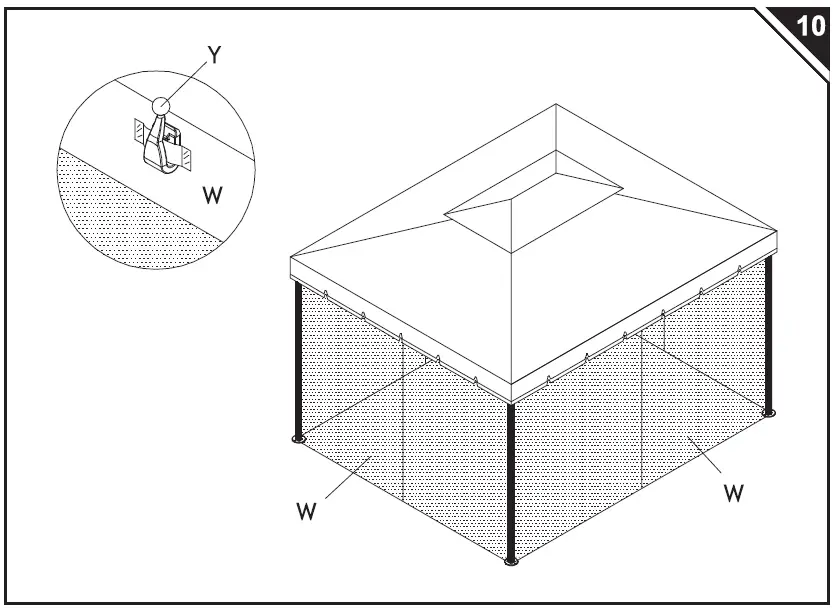 10

Y

W

W

W