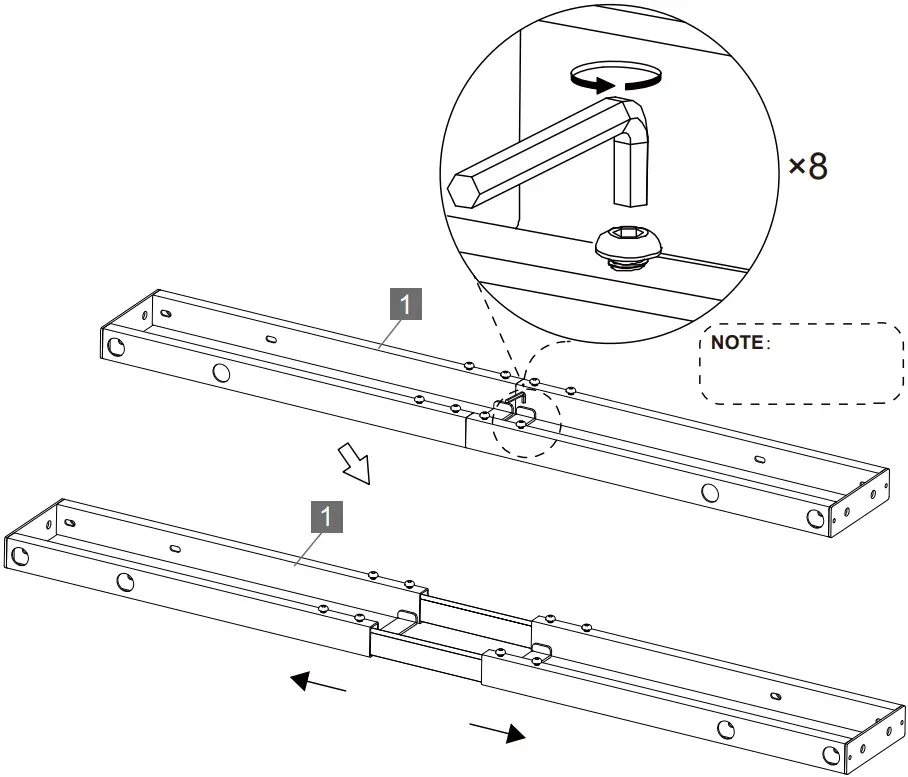 ×8

1

NOTE:

1