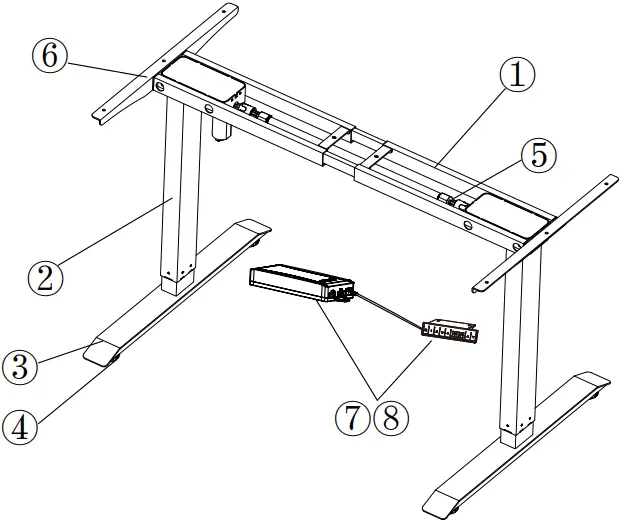 ⑥
①
⑤
②
③
④
⑦⑧