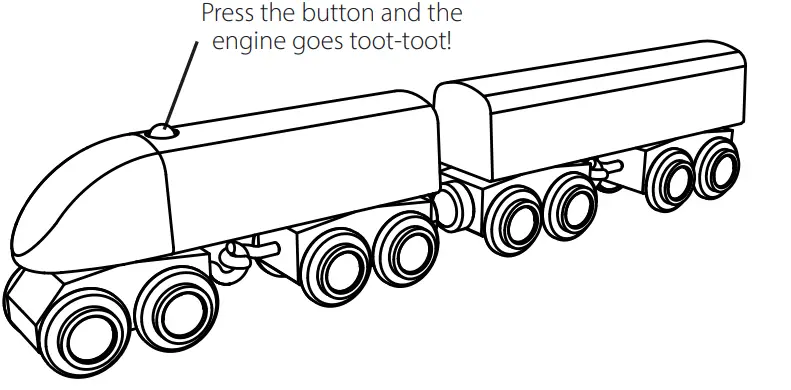 Press the button and the engine goes toot-toot!