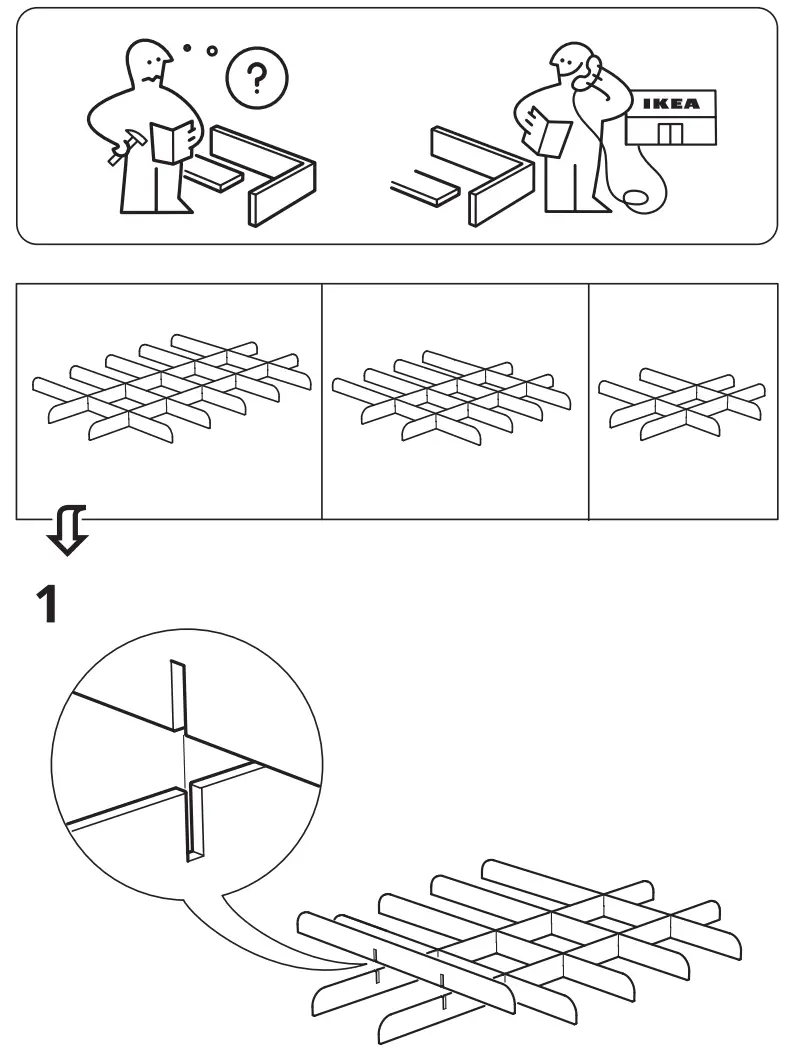 ?

IKEA

1