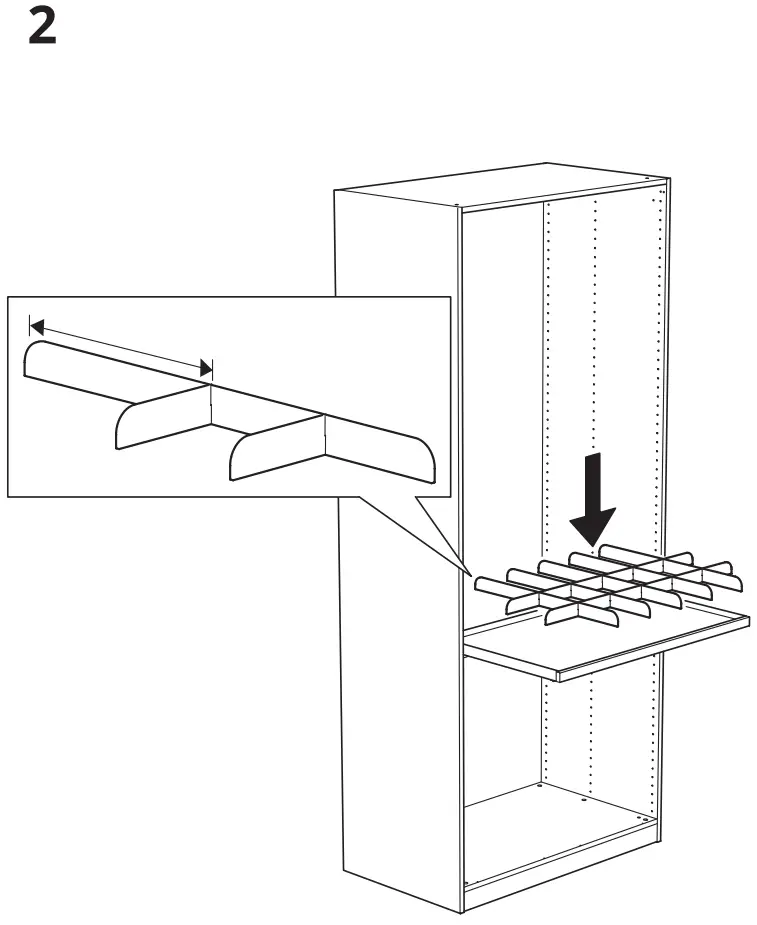 2