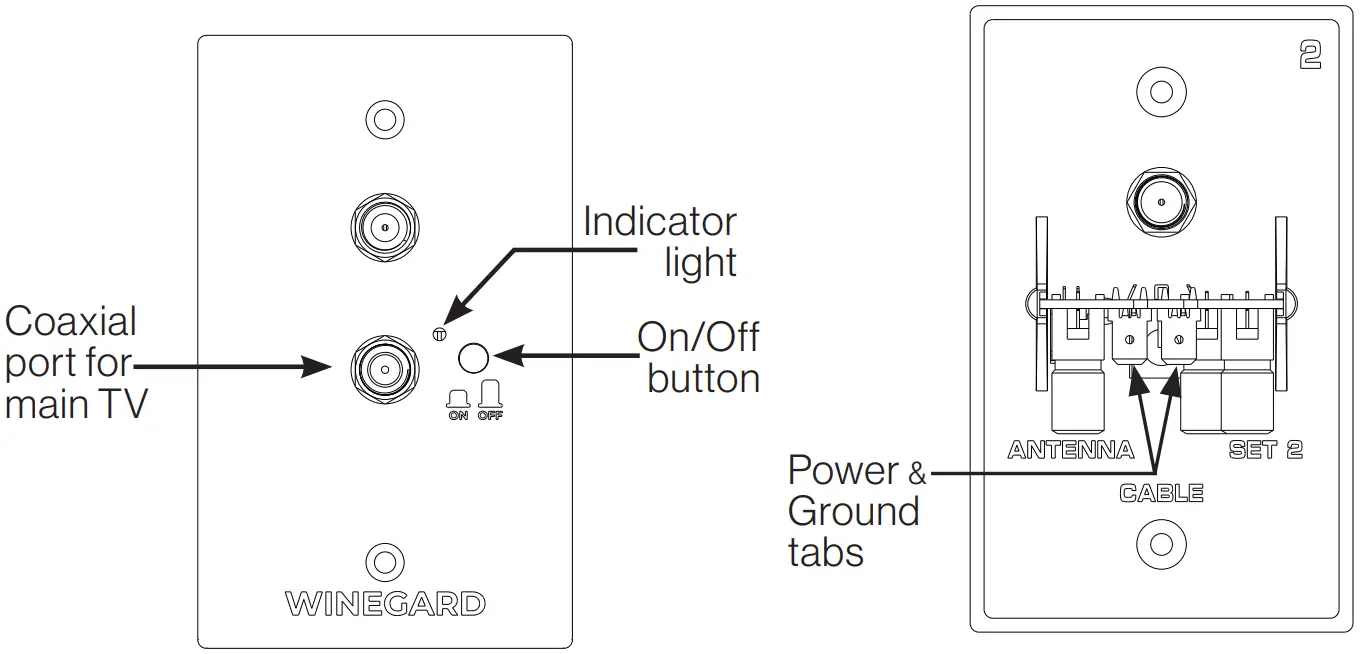 Coaxial port for main TV

Indicator light

On/Off button

ON OFF

WINEGARD

2

ANTENNA

SET 2

CABLE

Power & Ground tabs