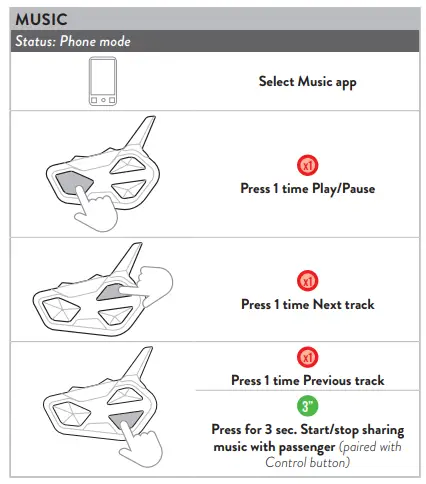 MUSIC

Status: Phone mode

Select Music app

x1
Press 1 time Play/Pause

x1
Press 1 time Next track

x1
Press 1 time Previous track

3"
Press for 3 sec. Start/stop sharing music with passenger (paired with Control button)