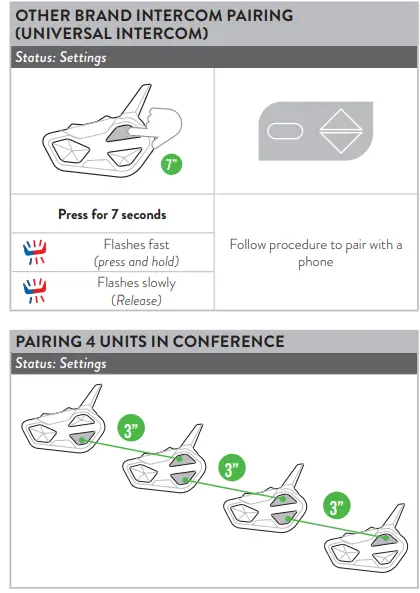 OTHER BRAND INTERCOM PAIRING (UNIVERSAL INTERCOM)

Status: Settings

7"

Press for 7 seconds

Flashes fast
(press and hold)

Flashes slowly
(Release)

Follow procedure to pair with a phone

PAIRING 4 UNITS IN CONFERENCE

Status: Settings

3"

3"

3"