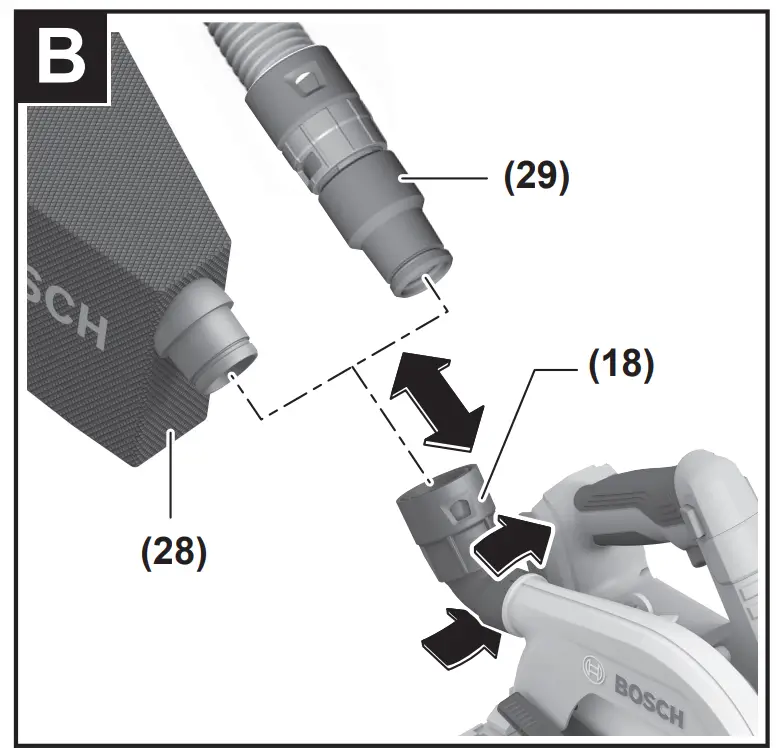 B

(29)

SCH

(18)

(28)

BOSCH