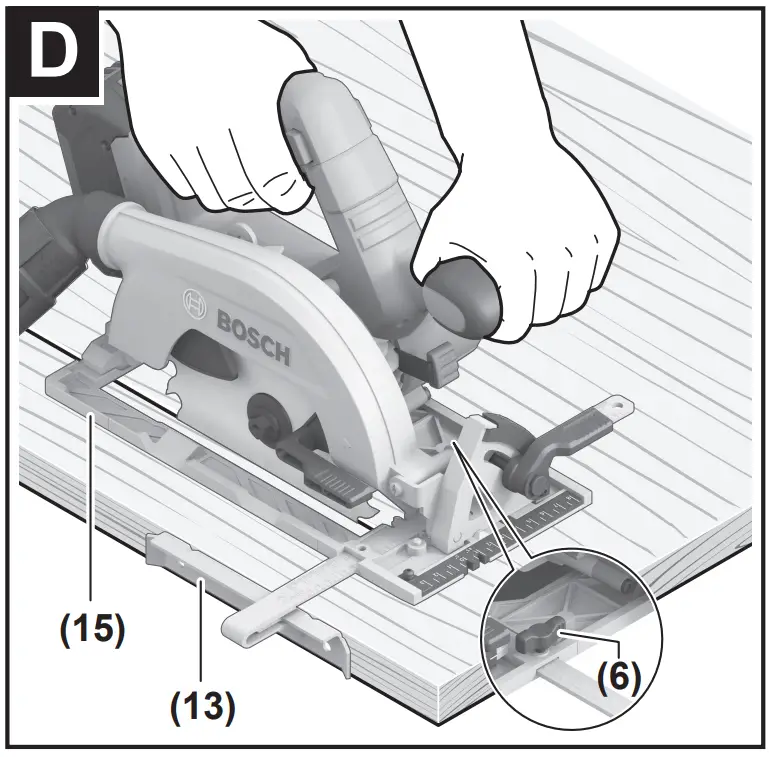 D

BOSCH

(15)

(13)

(6)