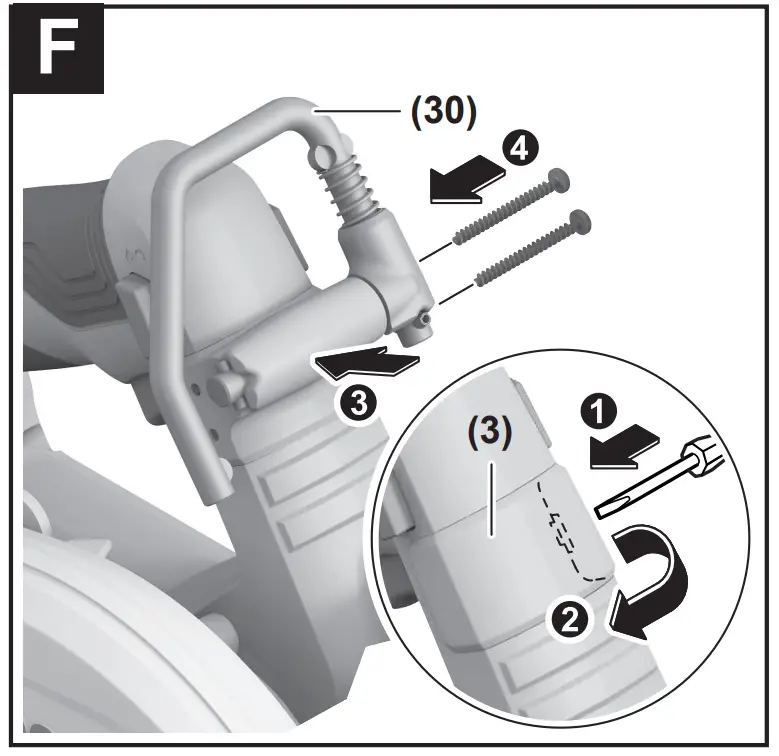 F

(30)

4

3

(3)

1

2