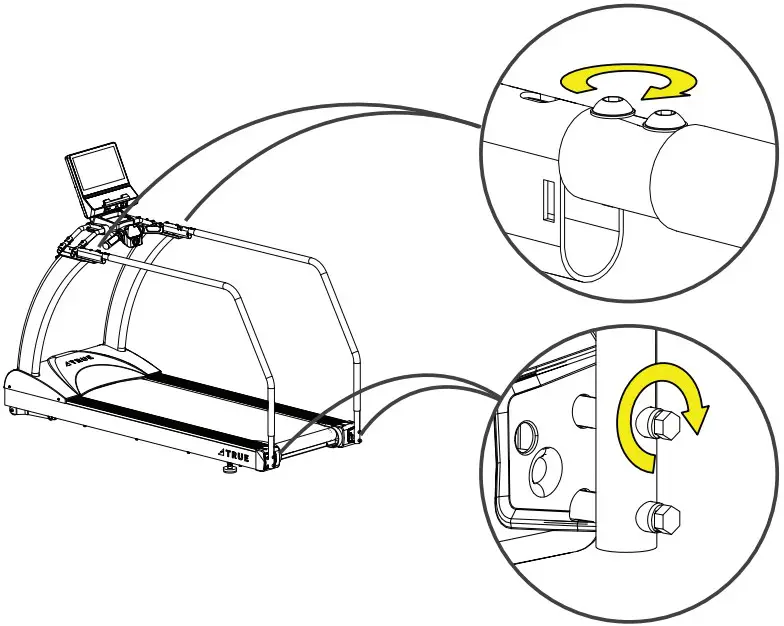 TRUE

TRUE