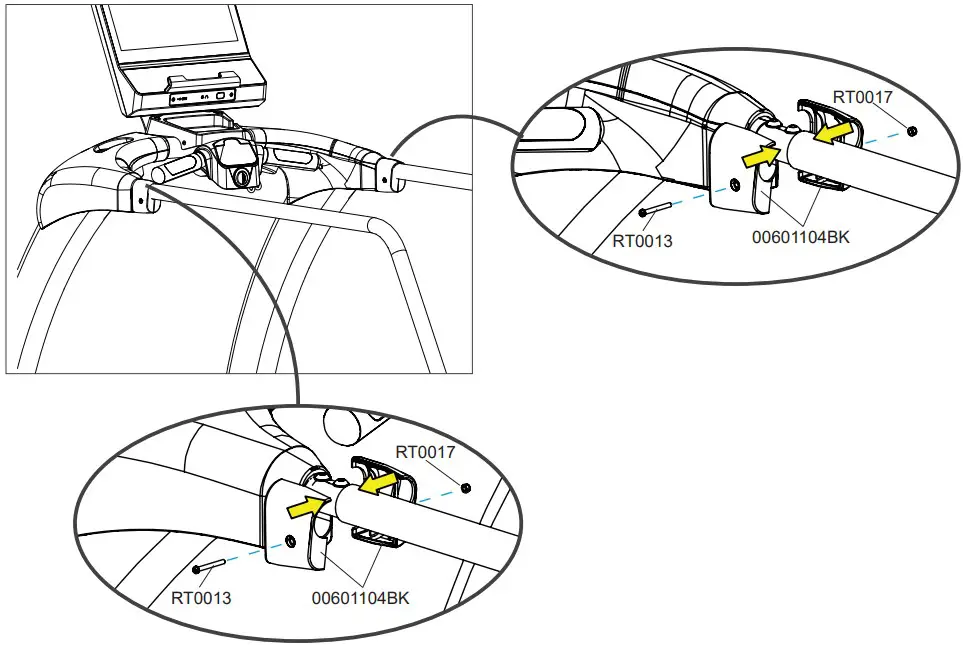 RT0017
RT0013
00601104BK
RT0017
RT0013
00601104BK