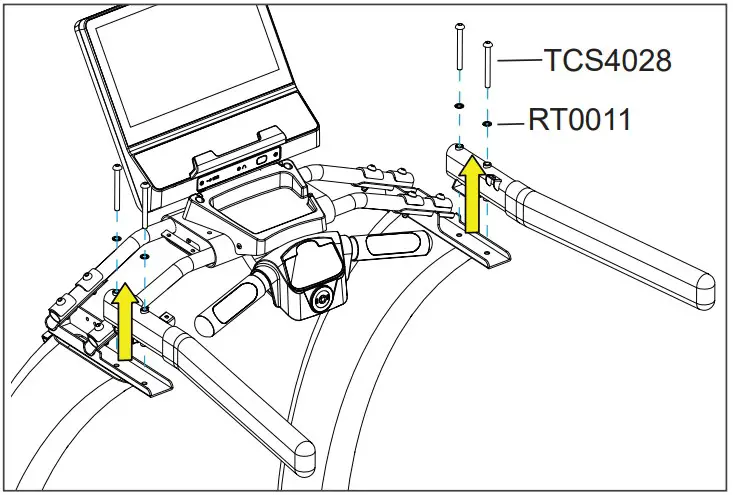 TCS4028

RT0011