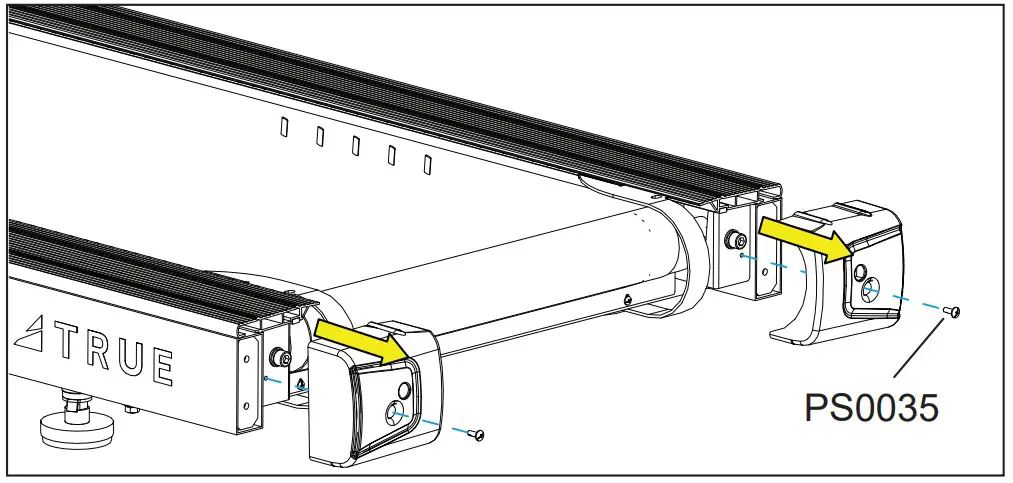 TRUE
PS0035