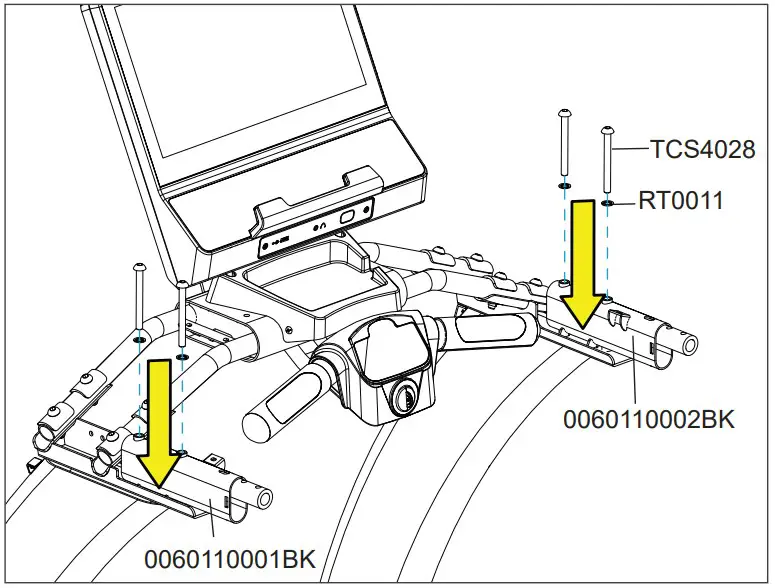 TCS4028
RT0011
0060110002BK
0060110001BK