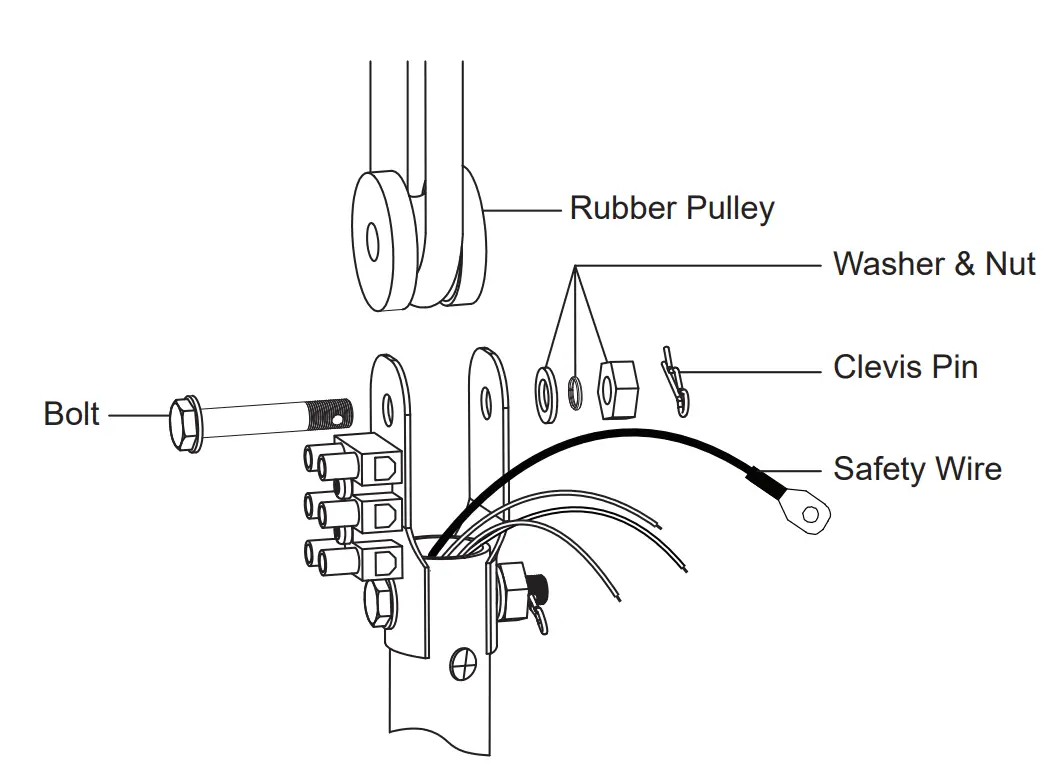 Rubber Pulley
Washer & Nut
Clevis Pin
Bolt
Safety Wire