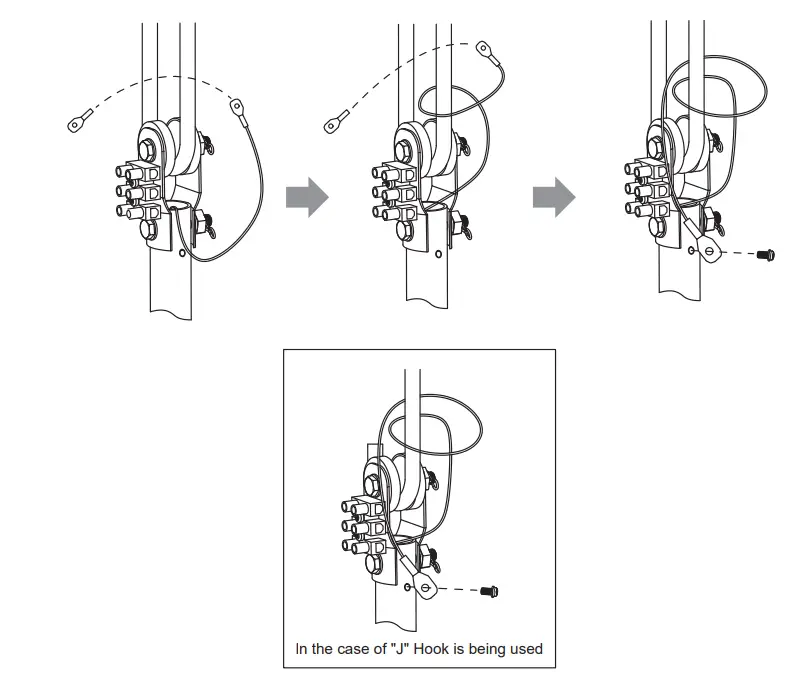 In the case of "J" Hook is being used