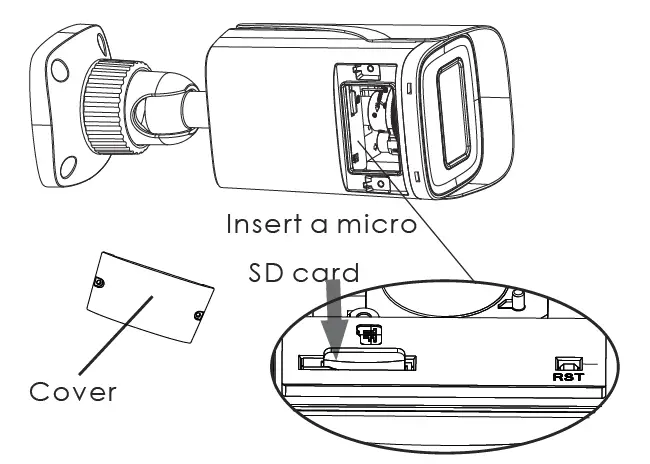 Insert a micro
SD card
Cover
RST