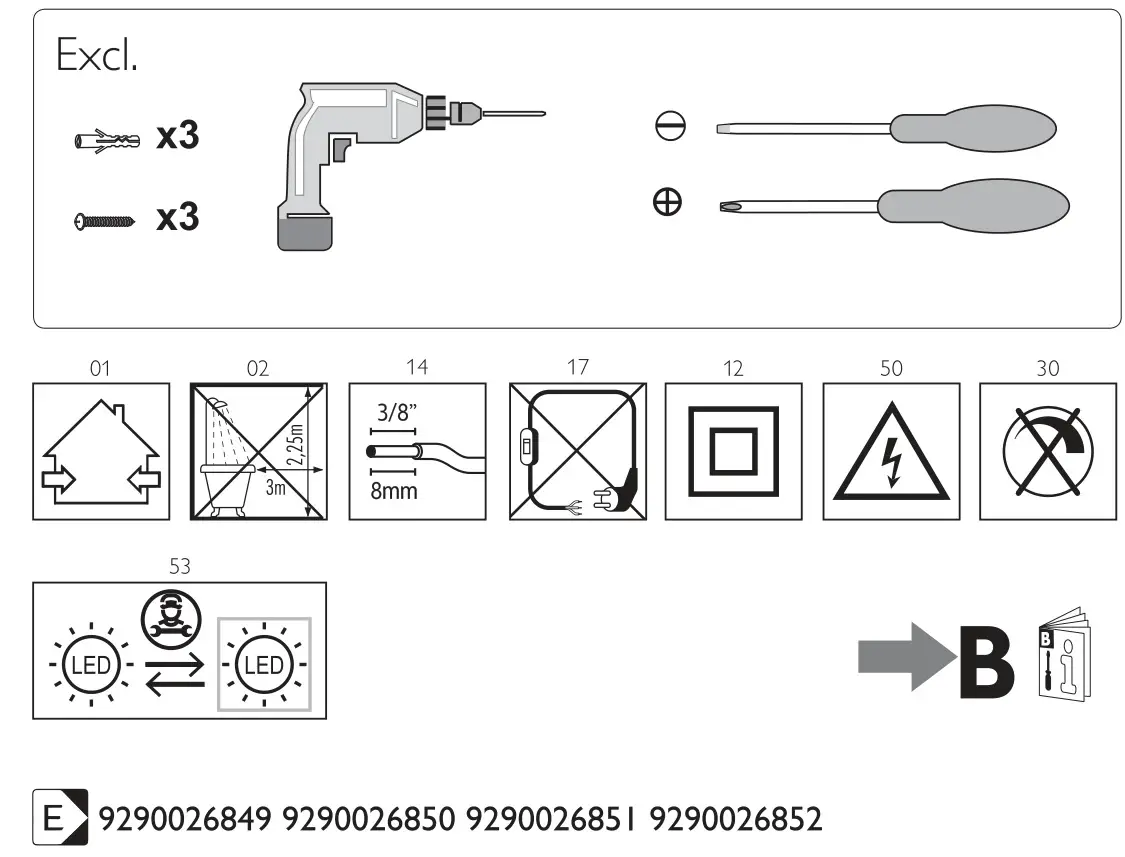 Excl.

x3

x3

01

02

2,25m

3m

14

3/8"

8mm

17

12

50

30

53

LED

LED

B

B

E 9290026849 9290026850 9290026851 9290026852