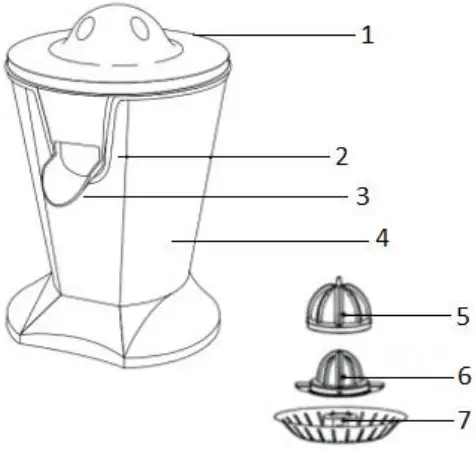 1
2
3
4
5
6
7