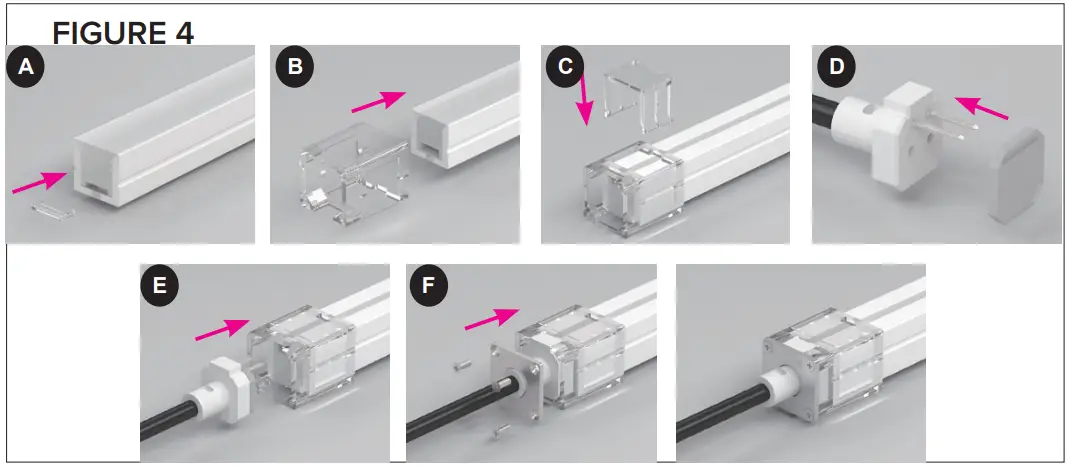 FIGURE 4

A

B

C

D

E

F