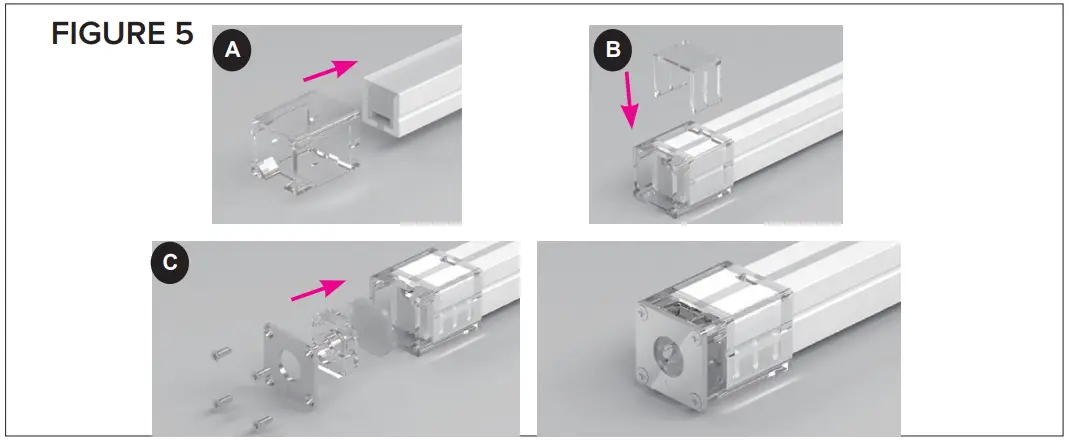 FIGURE 5

A

B

C