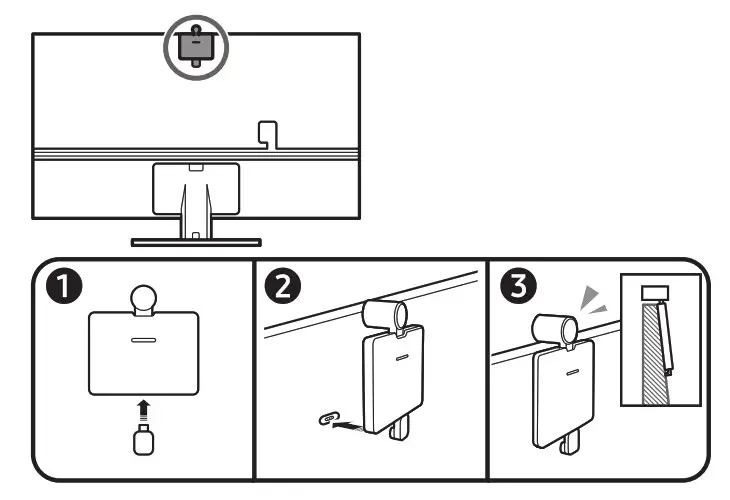 1

2

3