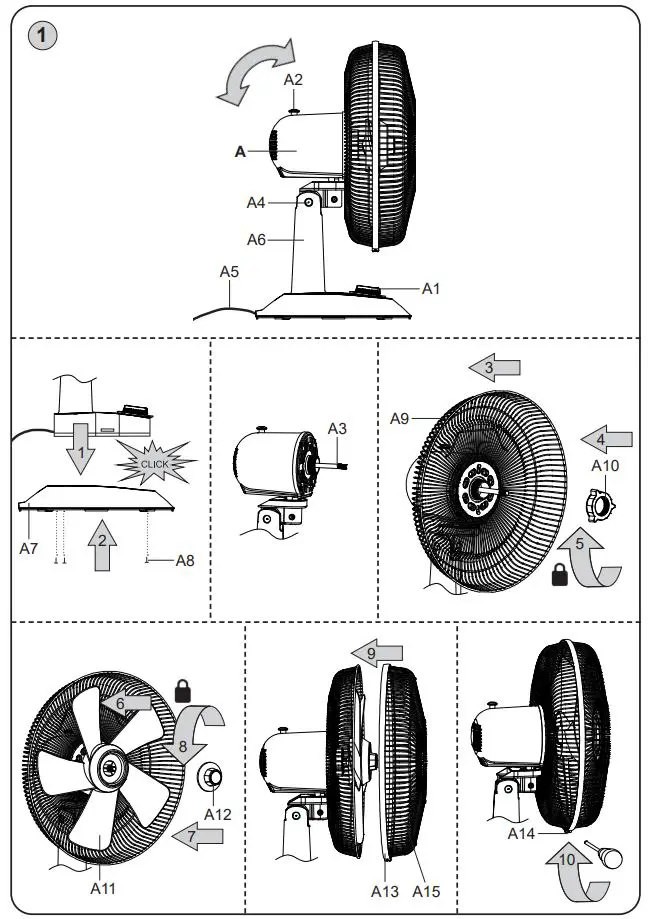 1

A2
A
A4
A6
A5
A1

1
CLICK
A7
2
A8

A3

3
A9
4
A10
5

6
8
A12
7
A11

9
A13
A15

A14
10