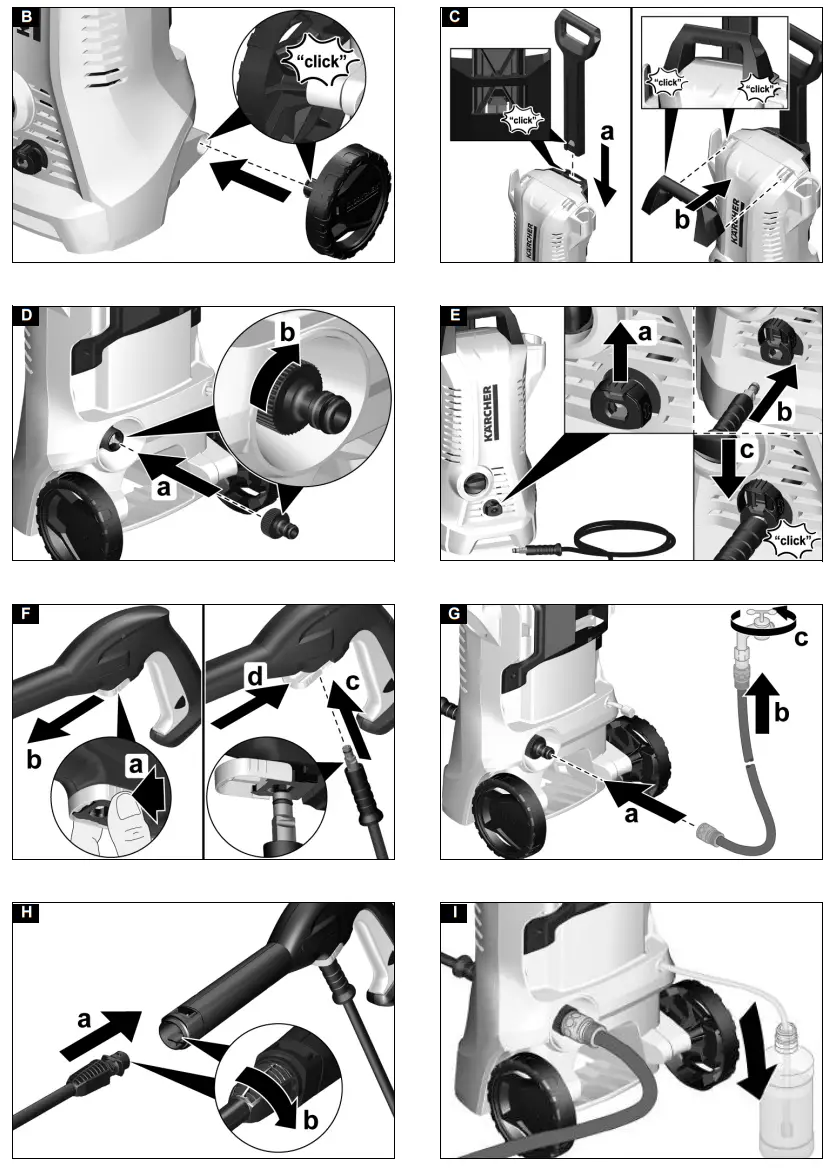 B
"click"

C
"click"
a
"click"
"click"
b
KÄRCHER
KÄRCHER

D
b
a

E
KÄRCHER
a
b
c
"click"

F
b
a
d
c

G
c
b
a

H
a
b

I