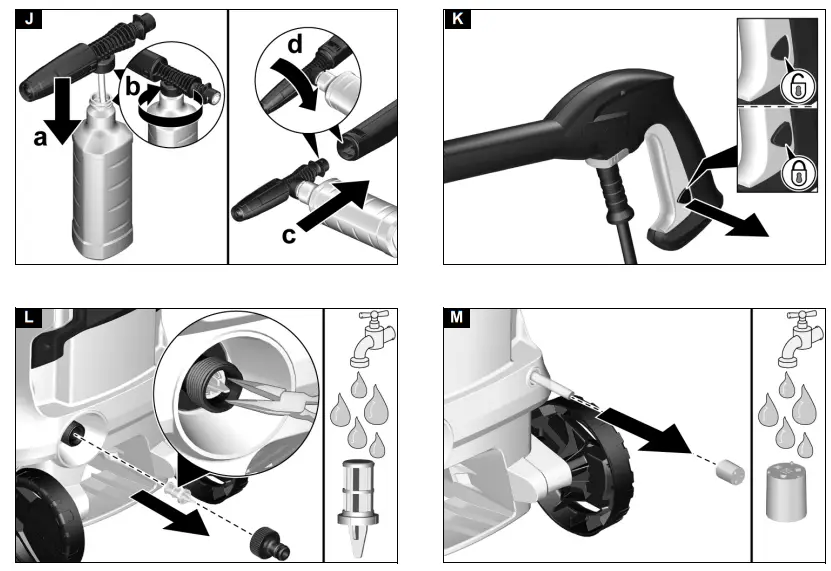 J
a
b
d
c
K
L
M