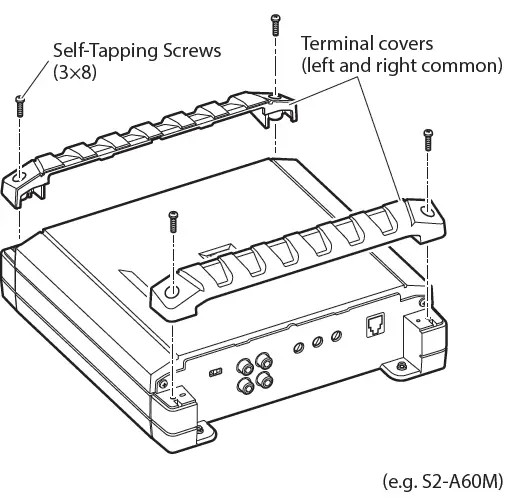 Self-Tapping Screws (3×8)

Terminal covers (left and right common)

(e.g. S2-A60M)