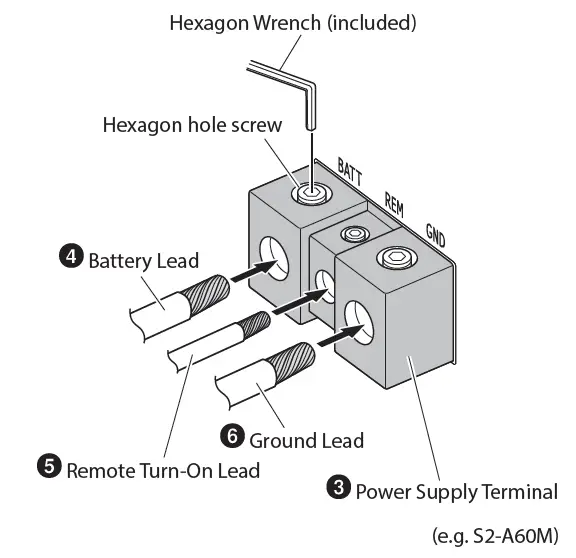 Hexagon Wrench (included)

Hexagon hole screw

BATT

REM

GND

❹ Battery Lead

❻ Ground Lead

❺ Remote Turn-On Lead

❸ Power Supply Terminal

(e.g. S2-A60M)