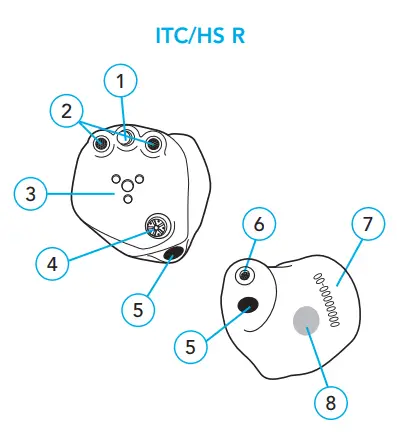 ITC/HS R

1
2
3
4
5
6
7
5
8