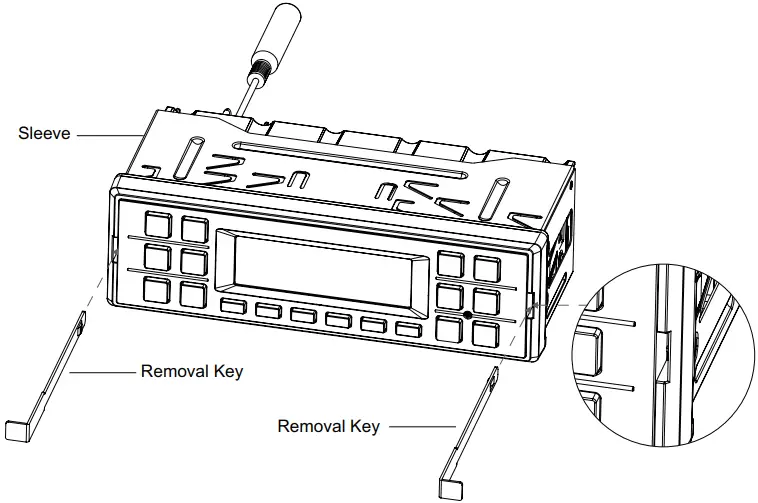 Sleeve

Removal Key

Removal Key