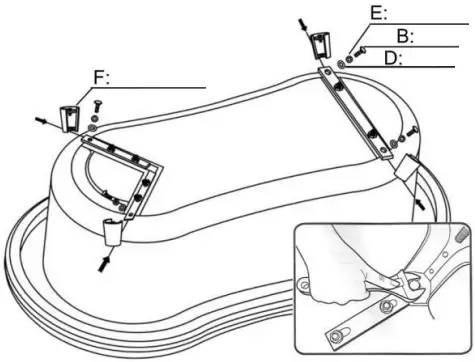 E:
B:
D:
F: