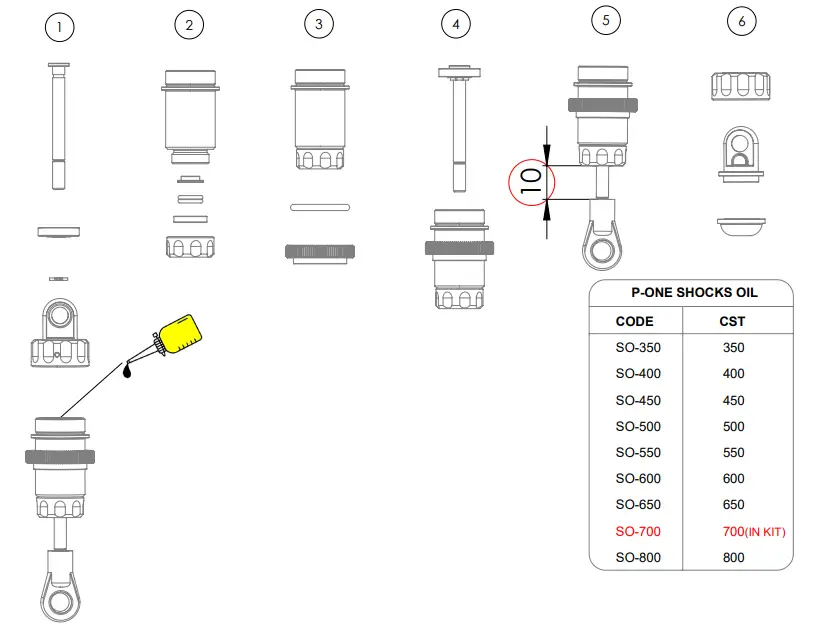 1

2

3

4

5

6

10

P-ONE SHOCKS OIL

| CODE | CST |
|---|---|
| SO-350 | 350 |
| SO-400 | 400 |
| SO-450 | 450 |
| SO-500 | 500 |
| SO-550 | 550 |
| SO-600 | 600 |
| SO-650 | 650 |
| SO-700 | 700(IN KIT) |
| SO-800 | 800 |