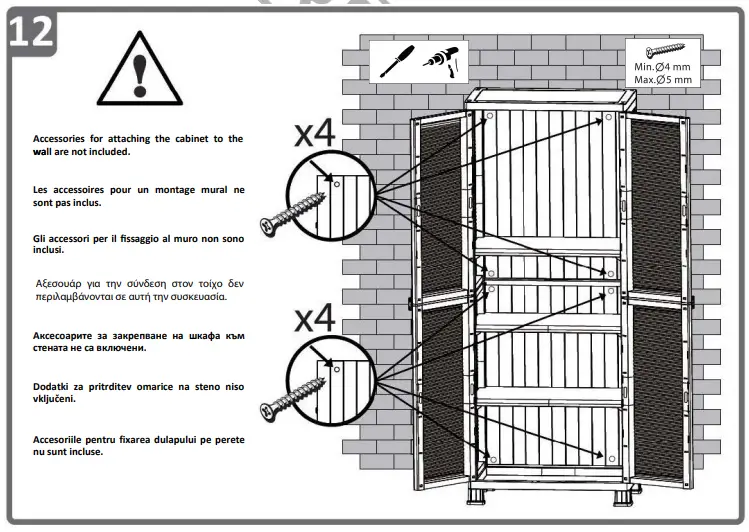 12

Accessories for attaching the cabinet to the wall are not included.

Les accessoires pour un montage mural ne sont pas inclus.

Gli accessori per il fissaggio al muro non sono inclusi.

Αξεσουάρ για την σύνδεση στον τοίχο δεν περιλαμβάνονται σε αυτή την συσκευασία.

Аксесоарите за закрепване на шкафа към стената не са включени.

Dodatki za pritrditev omarice na steno niso vključeni.

Accesoriile pentru fixarea dulapului pe perete nu sunt incluse.

x4

x4

Min.Ø4 mm
Max.Ø5 mm