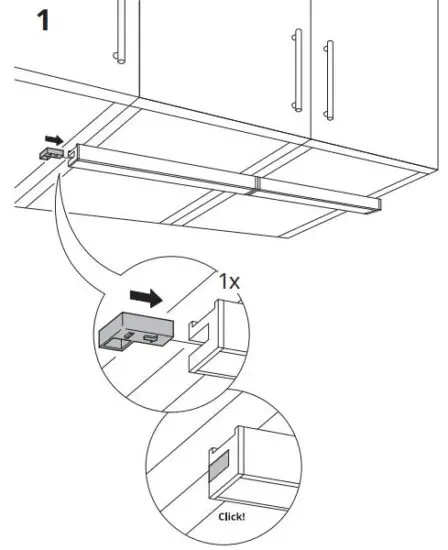 1

1x

Click!