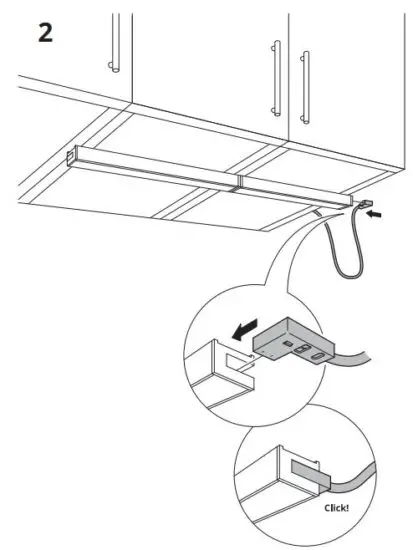 2

Click!