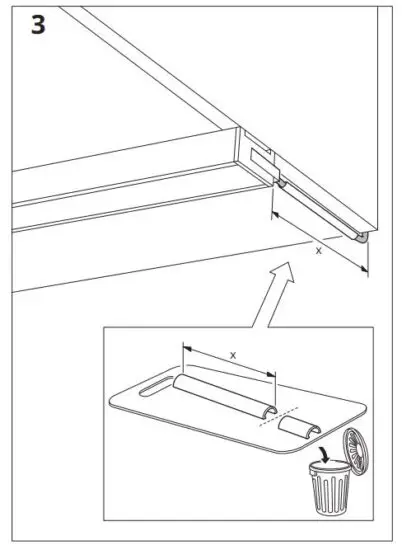 3

x

x