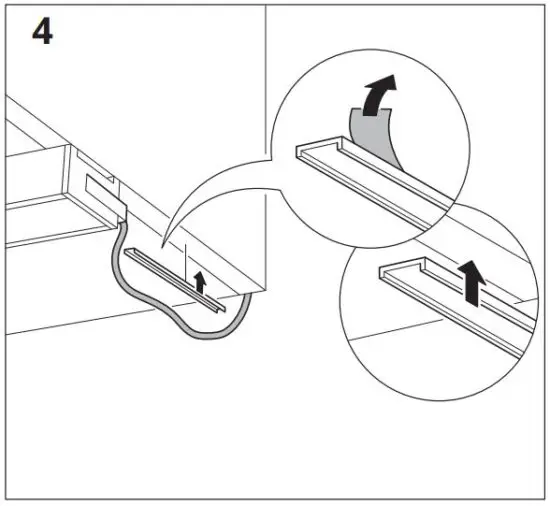 4