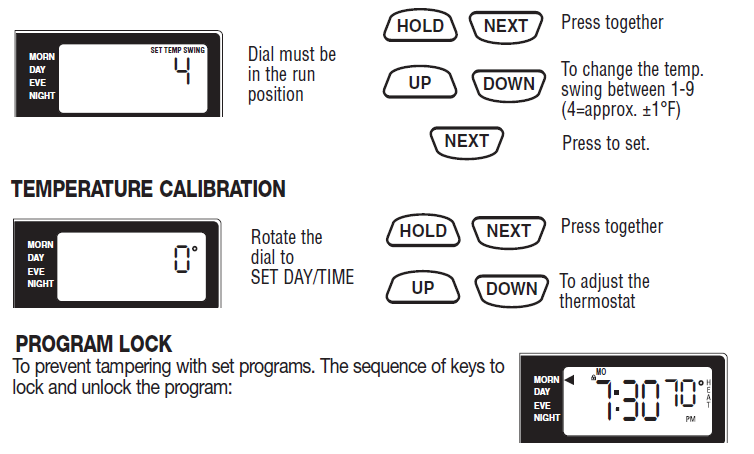 MORN
DAY
EVE
NIGHT
SET TEMP SWING
4

Dial must be in the run position

HOLD NEXT Press together

UP DOWN To change the temp. swing between 1-9 (4=approx. ±1°F)

NEXT Press to set.

TEMPERATURE CALIBRATION

MORN
DAY
EVE
NIGHT
0°

Rotate the dial to SET DAY/TIME

HOLD NEXT Press together

UP DOWN To adjust the thermostat

PROGRAM LOCK
To prevent tampering with set programs. The sequence of keys to lock and unlock the program:

MORN
DAY
EVE
NIGHT
MO
7:30 70°
HEAT
PM