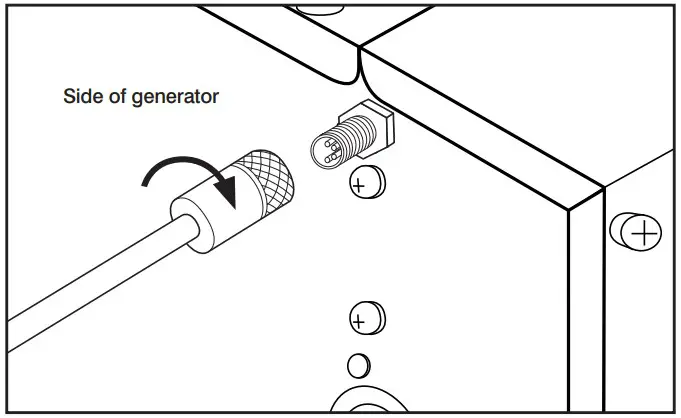 Side of generator