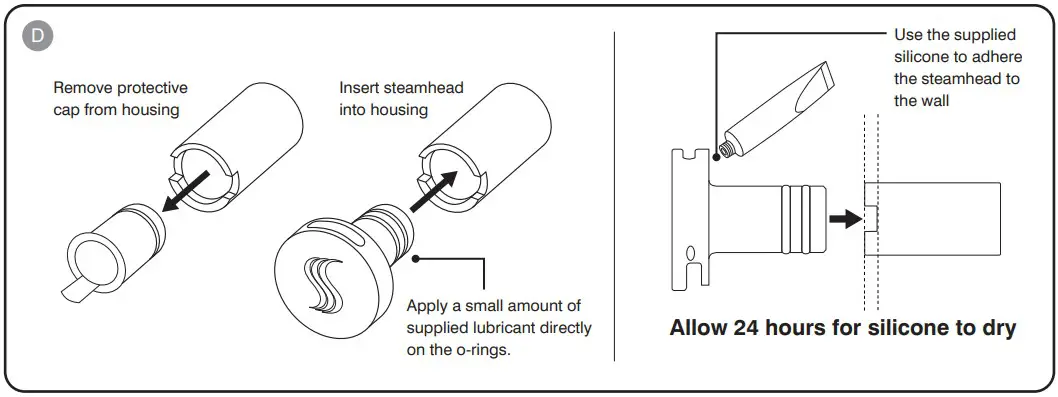 D

Remove protective cap from housing

Insert steamhead into housing

Apply a small amount of supplied lubricant directly on the o-rings.

Use the supplied silicone to adhere the steamhead to the wall

Allow 24 hours for silicone to dry