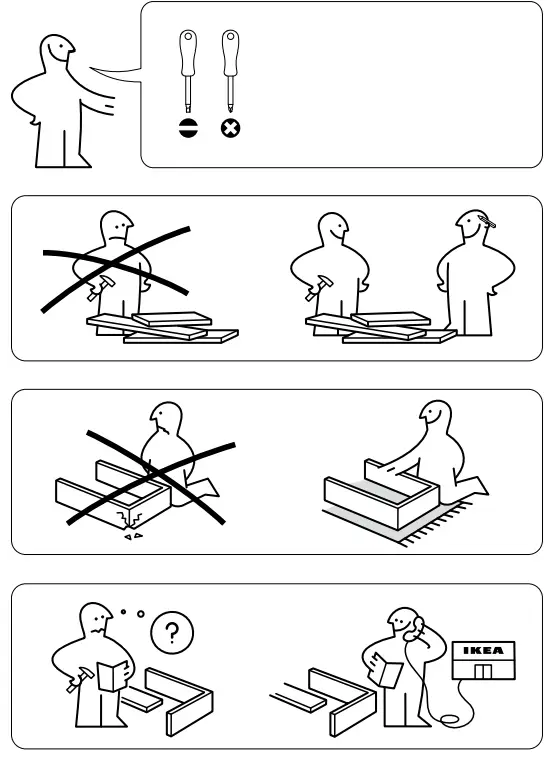 ?

IKEA