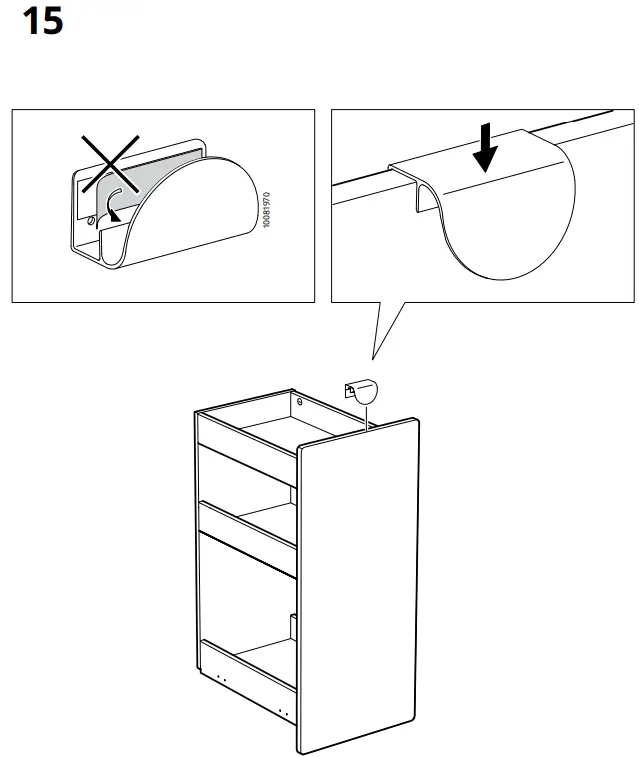 15

10081970