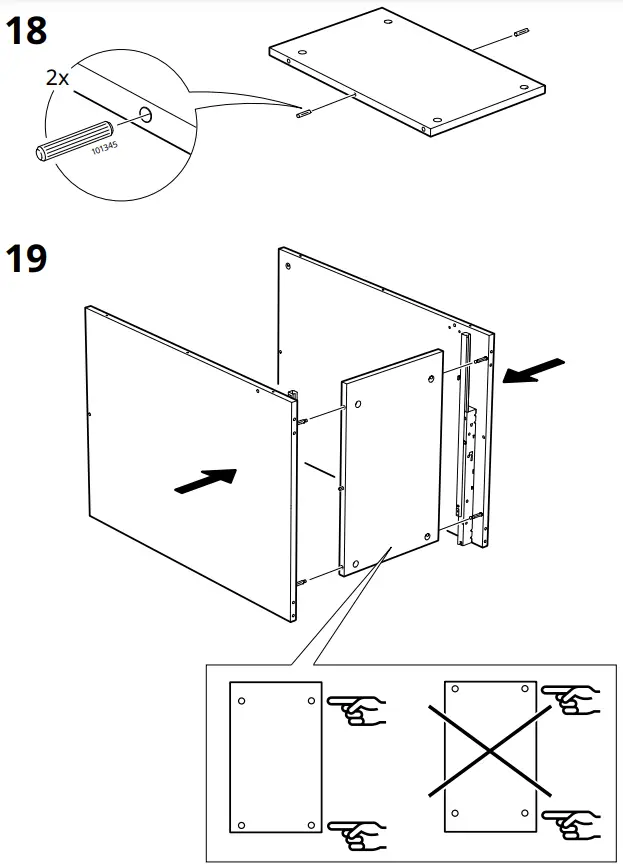 18

2x

101345

19